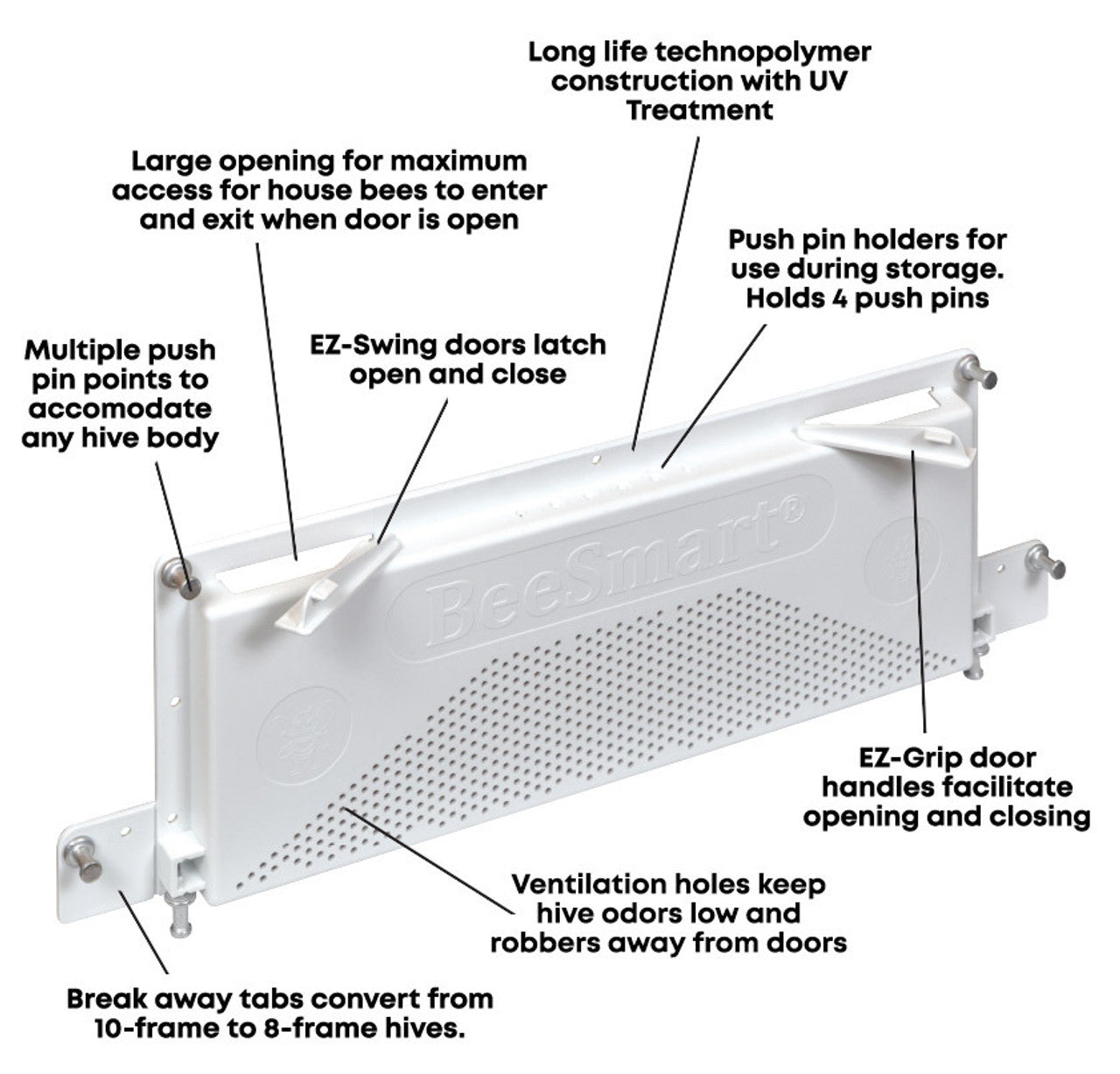 Long life technopolymer construction with UV Treatment

Large opening for maximum access for house bees to enter and exit when door is open

Push pin holders for use during storage. Holds 4 push pins

Multiple push pin points to accomodate any hive body

EZ-Swing doors latch open and close

BeeSmart®

EZ-Grip door handles facilitate opening and closing

Ventilation holes keep hive odors low and robbers away from doors

Break away tabs convert from 10-frame to 8-frame hives.